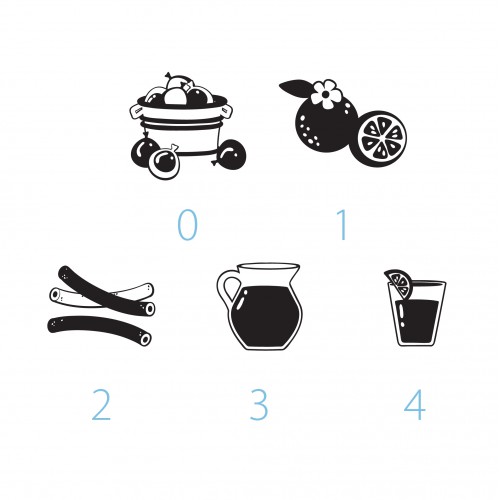 0 1

2 3 4