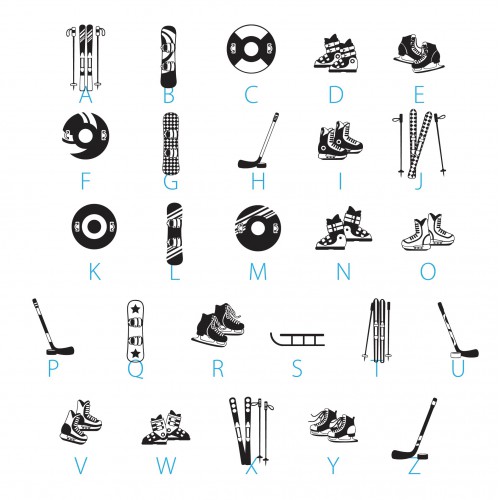 A B C D E

F G H I J

K L M N O

P Q R S T U

V W X Y Z