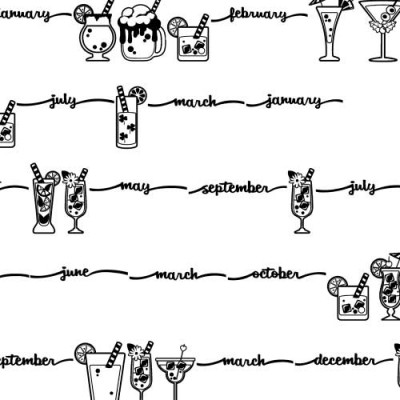 january february

july march january

may september july

june march october

eptember march december