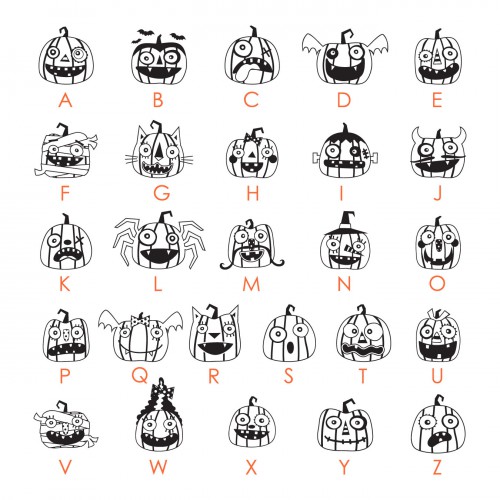 A B C D E

F G H I J

K L M N O

P Q R S T U

V W X Y Z