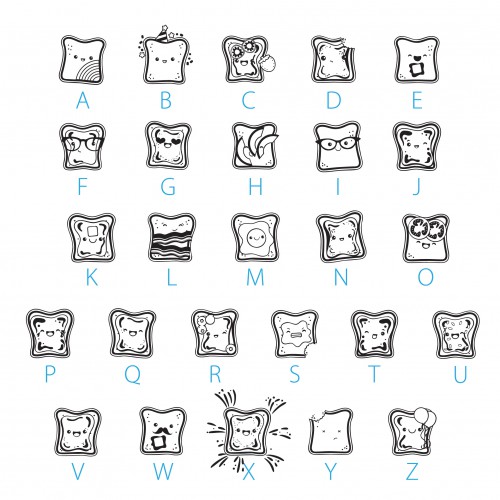 A B C D E

F G H I J

K L M N O

P Q R S T U

V W X Y Z