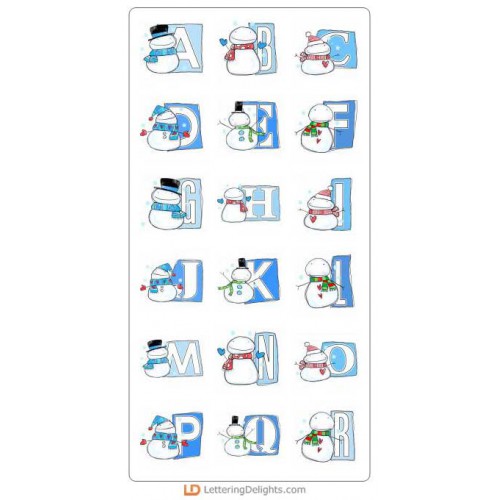 A B C
D E F
G H I
J K L
M N O
P Q R

LD LetteringDelights.com